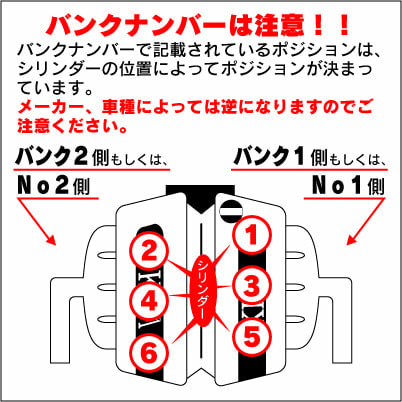 バンクナンバーは注意！！

バンクナンバーで記載されているポジションは、シリンダーの位置によってポジションが決まっています。

メーカー、車種によっては逆になりますのでご注意ください。

バンク2側もしくは、
No2側

バンク1側もしくは、
No1側

1
2
3
4
5
6
シリンダー