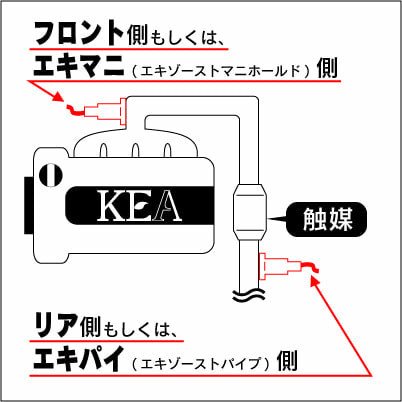 フロント側もしくは、
エキマニ（エキゾーストマニホールド）側

KEA

触媒

リア側もしくは、
エキパイ（エキゾーストパイプ）側